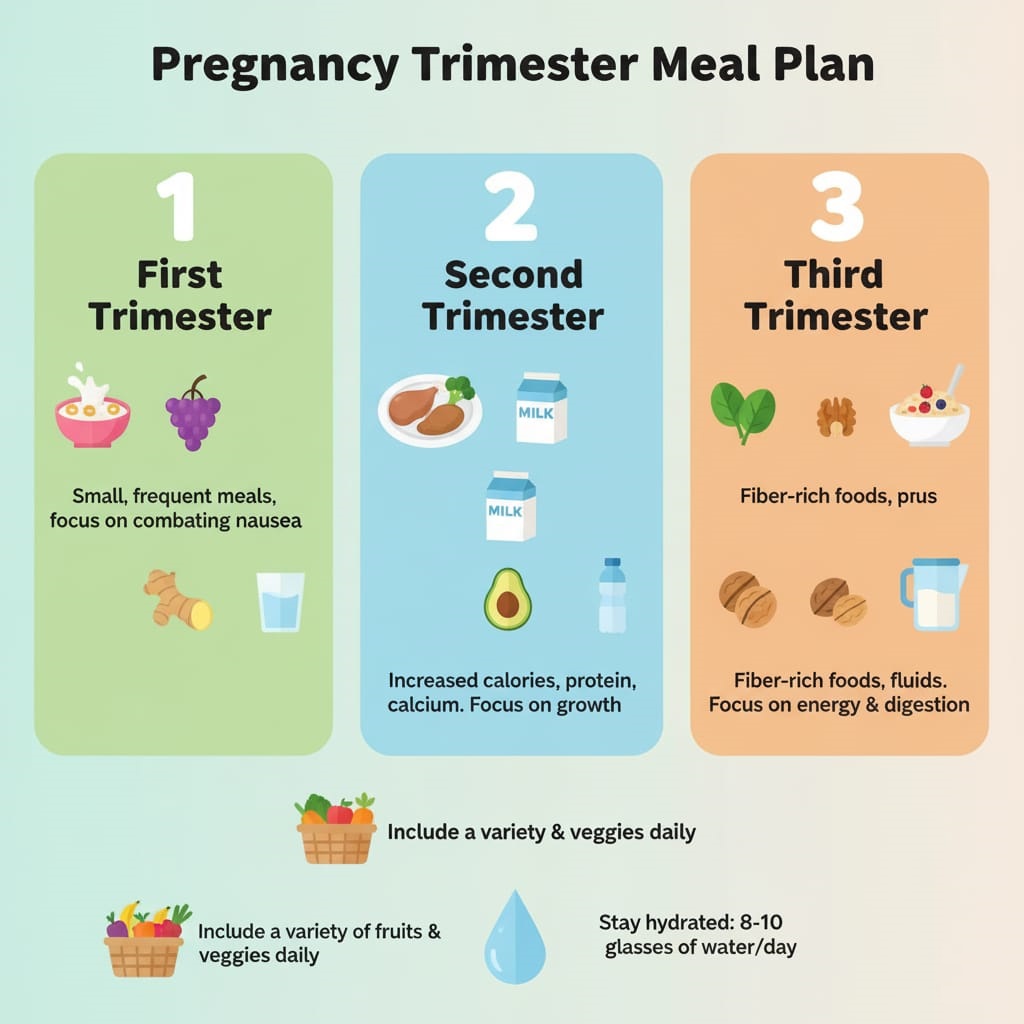 Pregnancy Trimester Meal Plan

1
First Trimester

Small, frequent meals, focus on combating nausea

2
Second Trimester

MILK

MILK

Increased calories, protein, calcium. Focus on growth

3
Third Trimester

Fiber-rich foods, prus

Fiber-rich foods, fluids. Focus on energy & digestion

Include a variety & veggies daily

Include a variety of fruits & veggies daily

Stay hydrated: 8-10 glasses of water/day